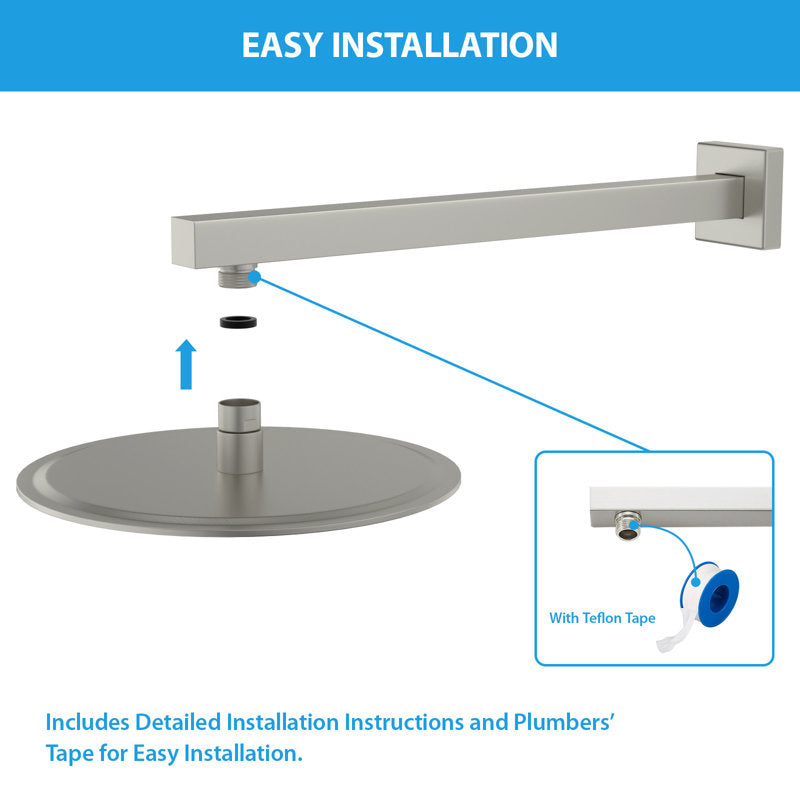 EASY INSTALLATION

With Teflon Tape

Includes Detailed Installation Instructions and Plumbers' Tape for Easy Installation.