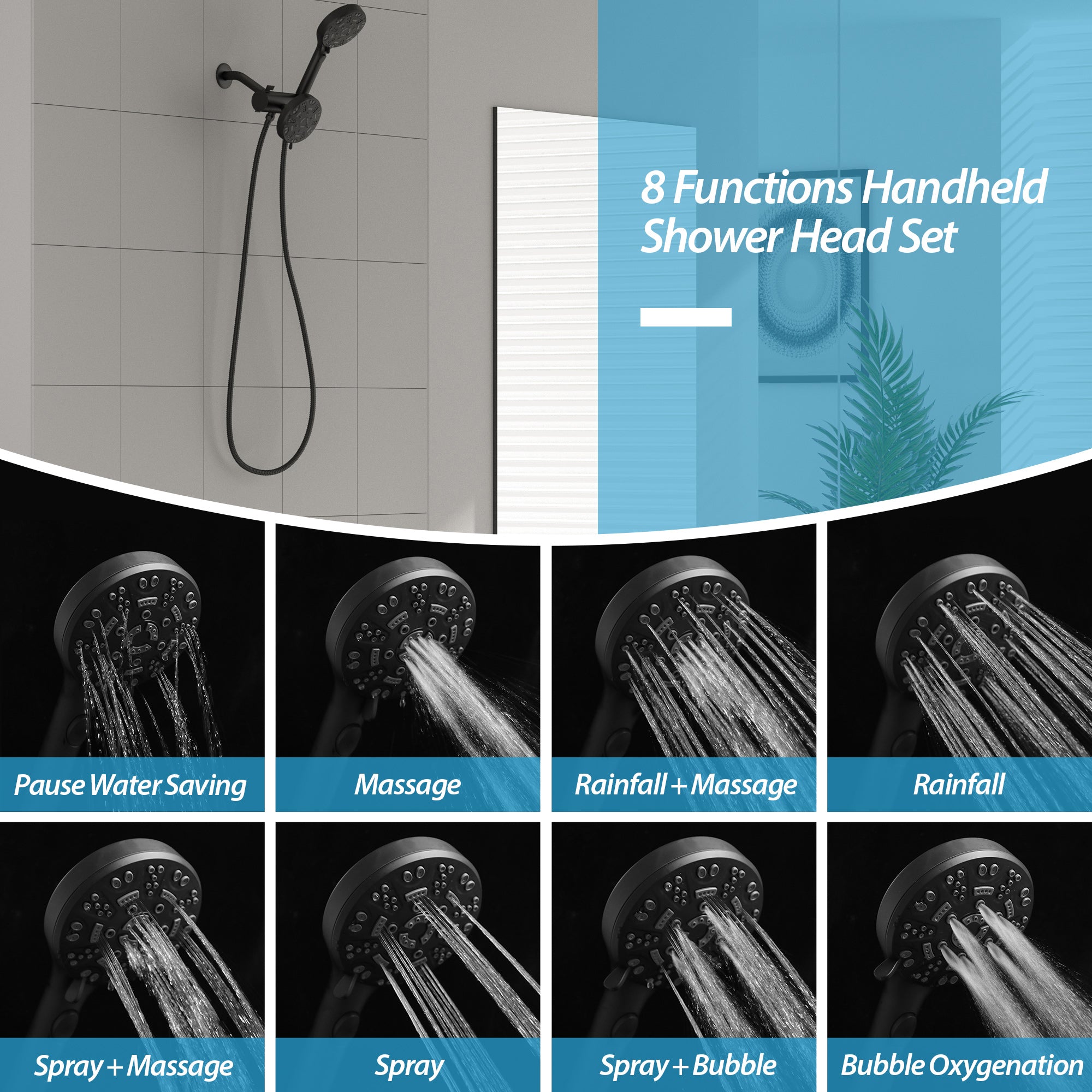 8 Functions Handheld Shower Head Set

Pause Water Saving

Massage

Rainfall + Massage

Rainfall

Spray + Massage

Spray

Spray + Bubble

Bubble Oxygenation