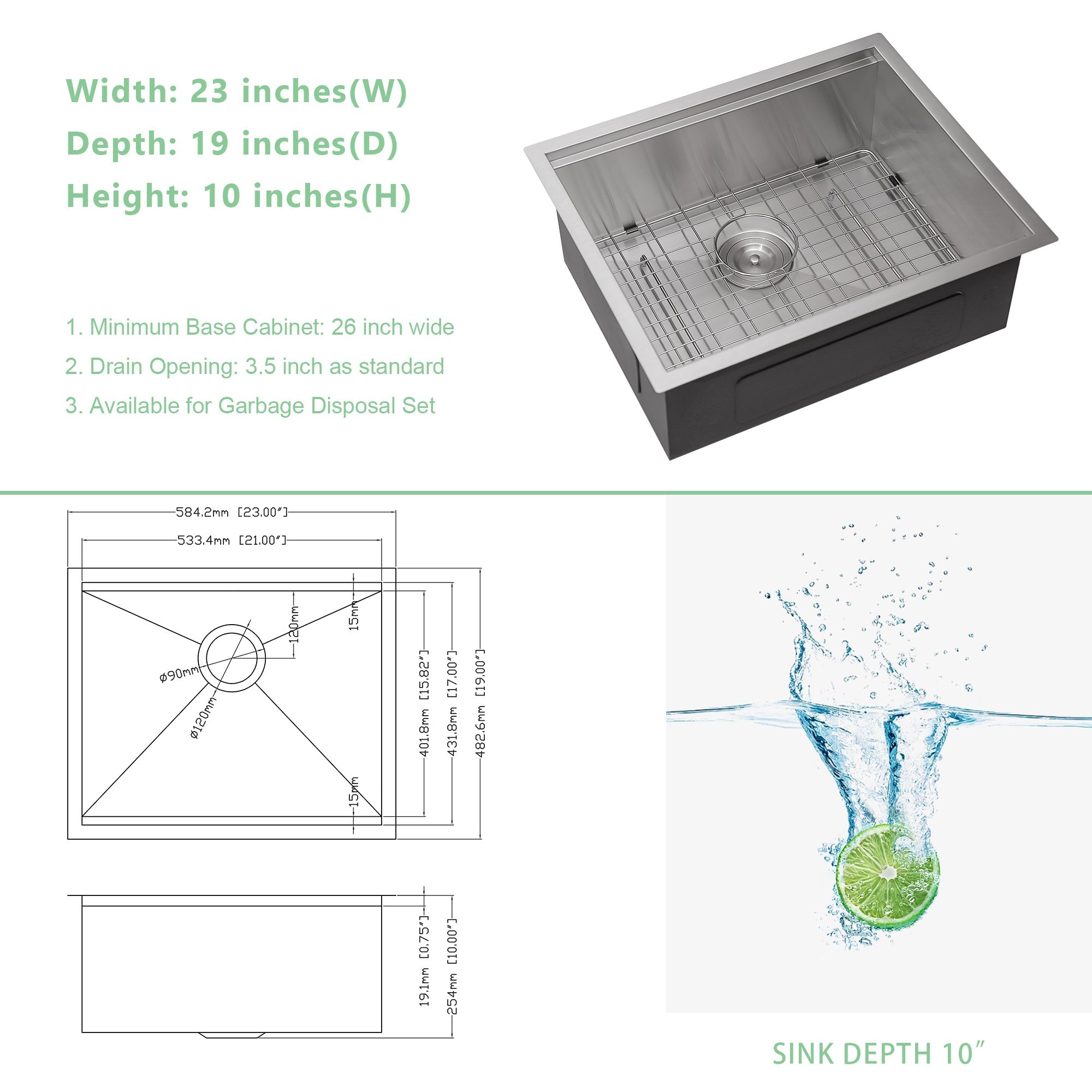 Width: 23 inches(W)
Depth: 19 inches(D)
Height: 10 inches(H)

1. Minimum Base Cabinet: 26 inch wide
2. Drain Opening: 3.5 inch as standard
3. Available for Garbage Disposal Set

584.2mm [23.00″]
533.4mm [21.00″]
120mm
15mm
ø90mm
ø120mm
15mm
401.8mm [15.82″]
431.8mm [17.00″]
482.6mm [19.00″]

19.1mm [0.75″]
254mm [10.00″]

SINK DEPTH 10″