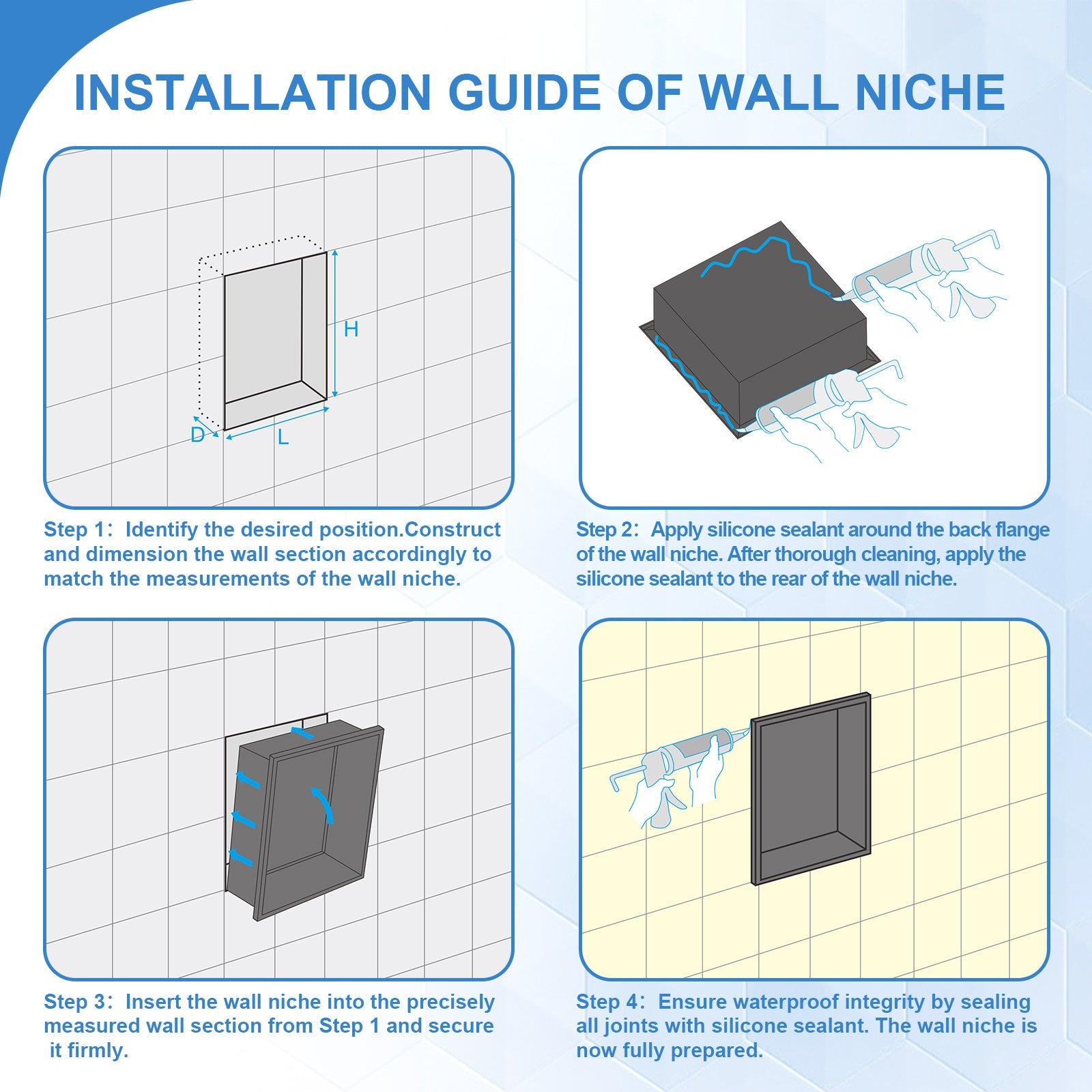 INSTALLATION GUIDE OF WALL NICHE

H

D

L

Step 1: Identify the desired position.Construct and dimension the wall section accordingly to match the measurements of the wall niche.

Step 2: Apply silicone sealant around the back flange of the wall niche. After thorough cleaning, apply the silicone sealant to the rear of the wall niche.

Step 3: Insert the wall niche into the precisely measured wall section from Step 1 and secure it firmly.

Step 4: Ensure waterproof integrity by sealing all joints with silicone sealant. The wall niche is now fully prepared.