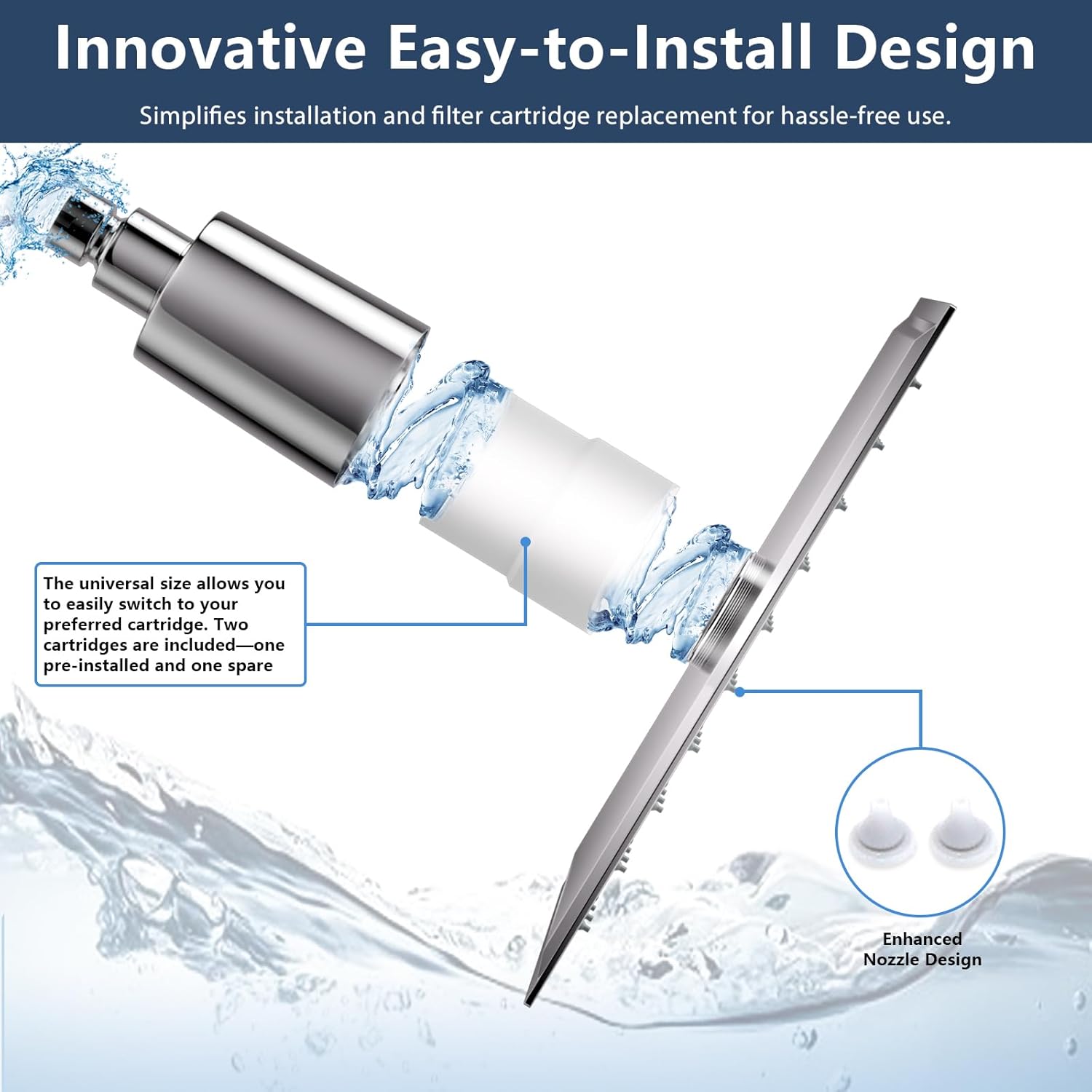 Innovative Easy-to-Install Design

Simplifies installation and filter cartridge replacement for hassle-free use.

The universal size allows you to easily switch to your preferred cartridge. Two cartridges are included—one pre-installed and one spare

Enhanced Nozzle Design