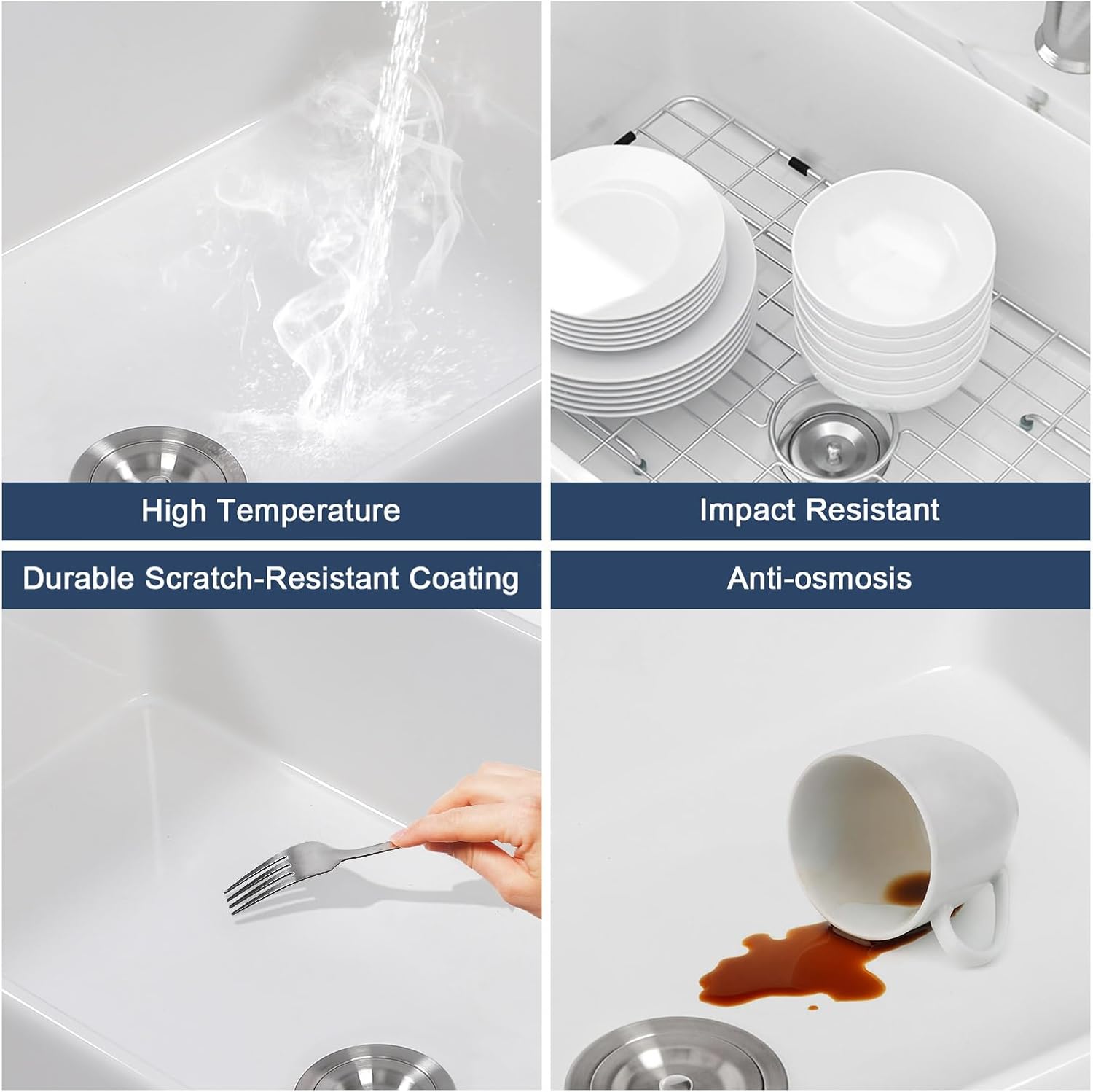 High Temperature

Impact Resistant

Durable Scratch-Resistant Coating

Anti-osmosis