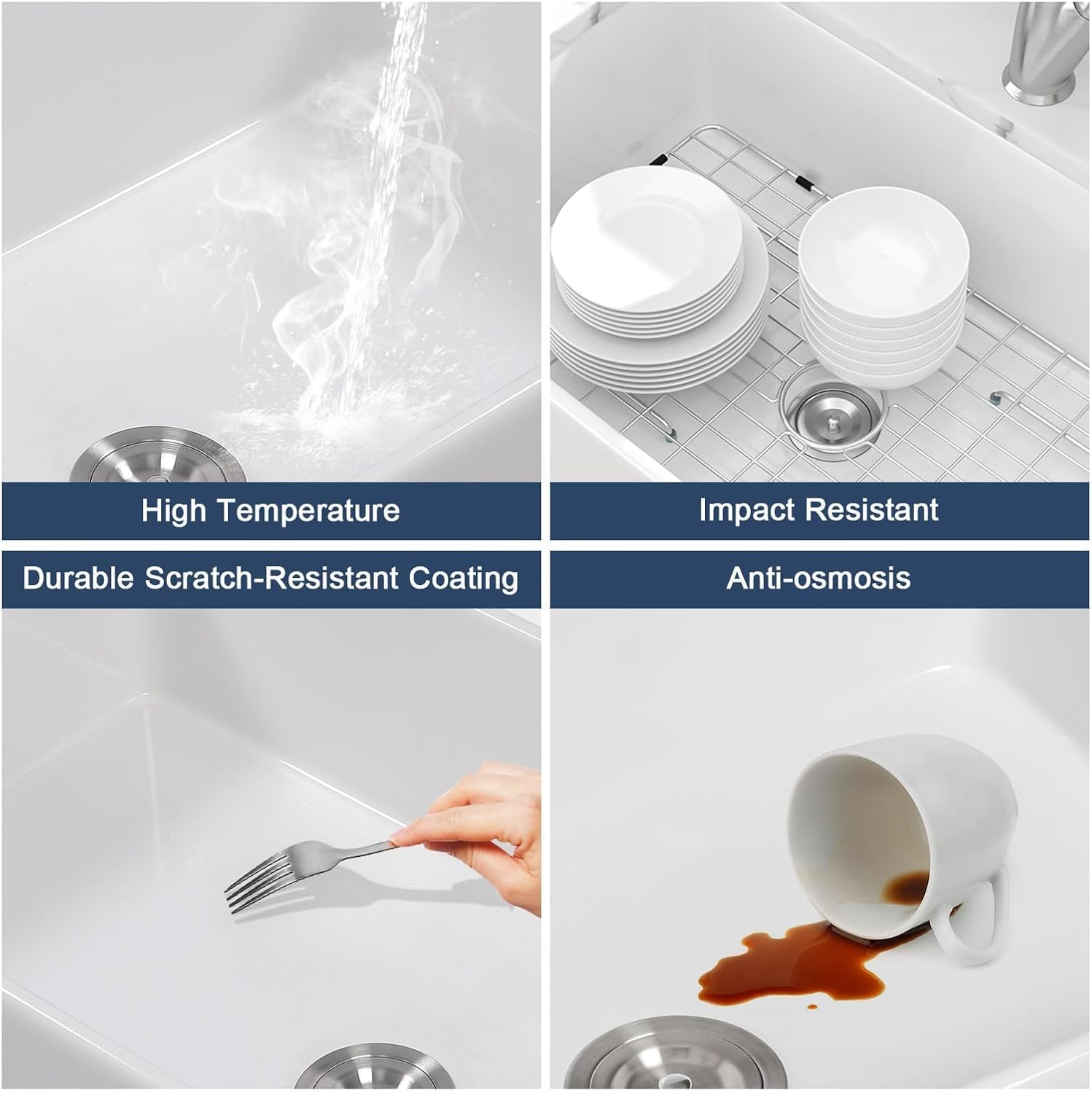 High Temperature

Impact Resistant

Durable Scratch-Resistant Coating

Anti-osmosis