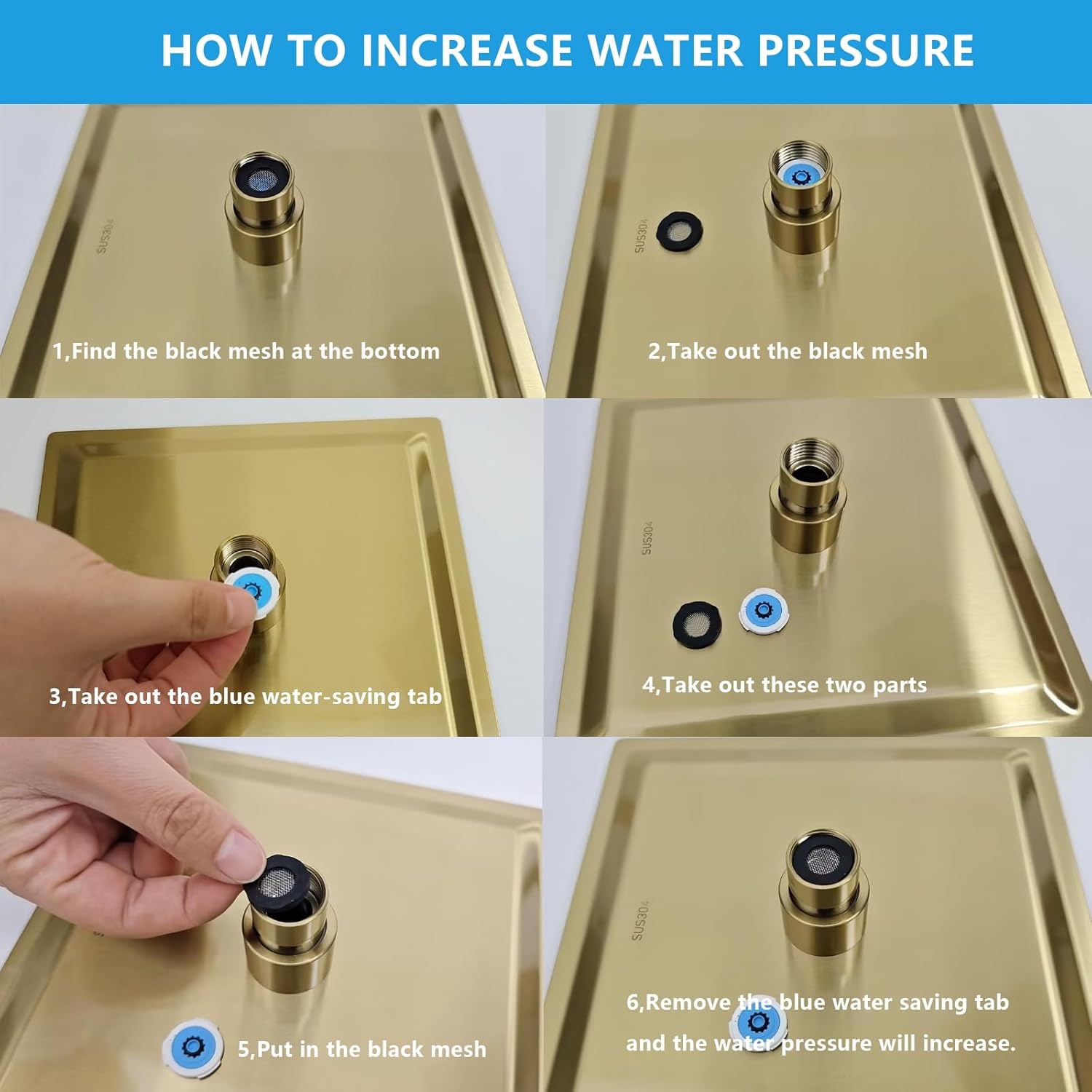 HOW TO INCREASE WATER PRESSURE

SUS304

1,Find the black mesh at the bottom

SUS304

2,Take out the black mesh

3,Take out the blue water-saving tab

SUS304

4,Take out these two parts

5,Put in the black mesh

SUS304

6,Remove the blue water saving tab and the water pressure will increase.