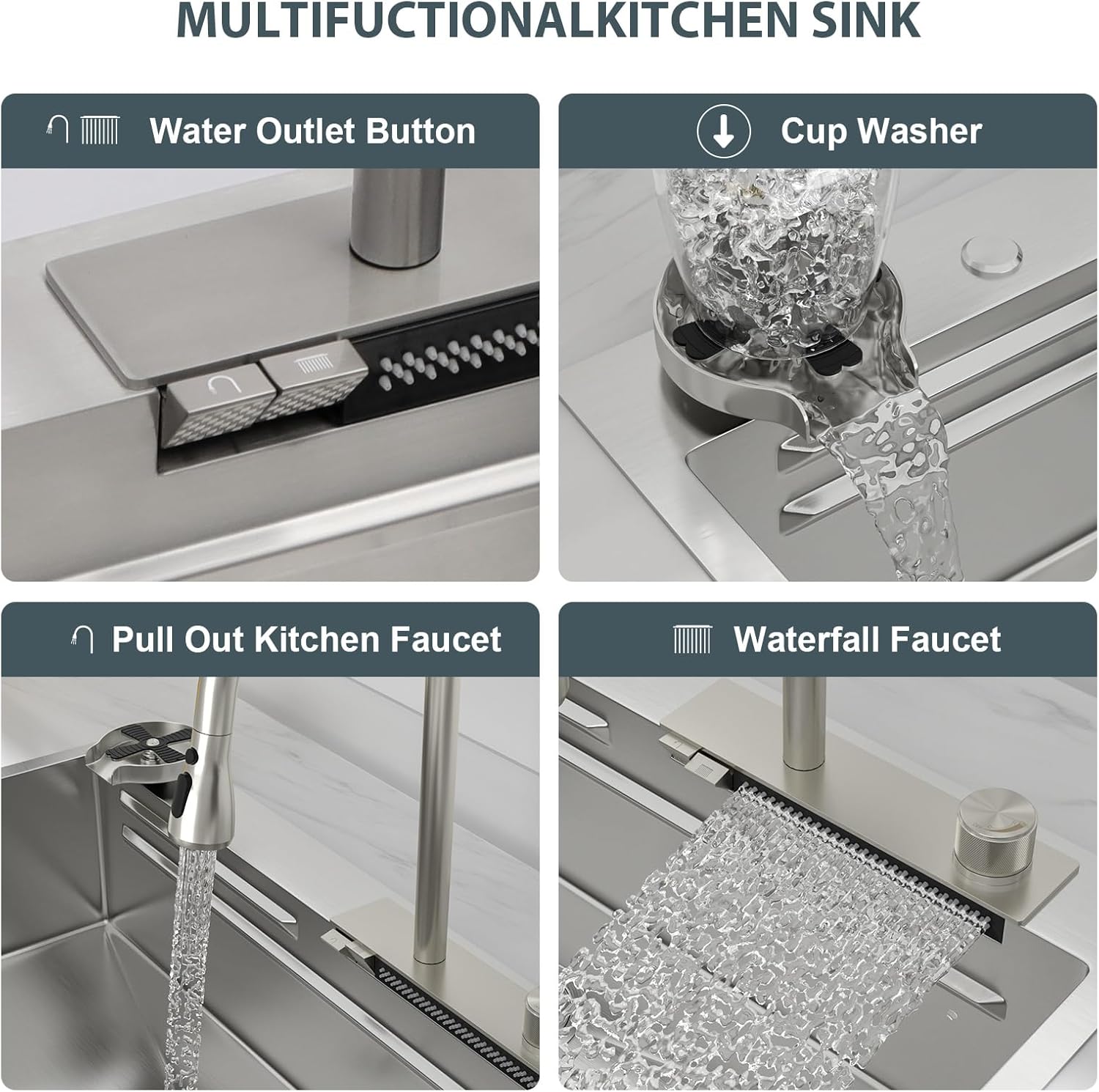 MULTIFUCTIONALKITCHEN SINK

Water Outlet Button

Cup Washer

Pull Out Kitchen Faucet

Waterfall Faucet