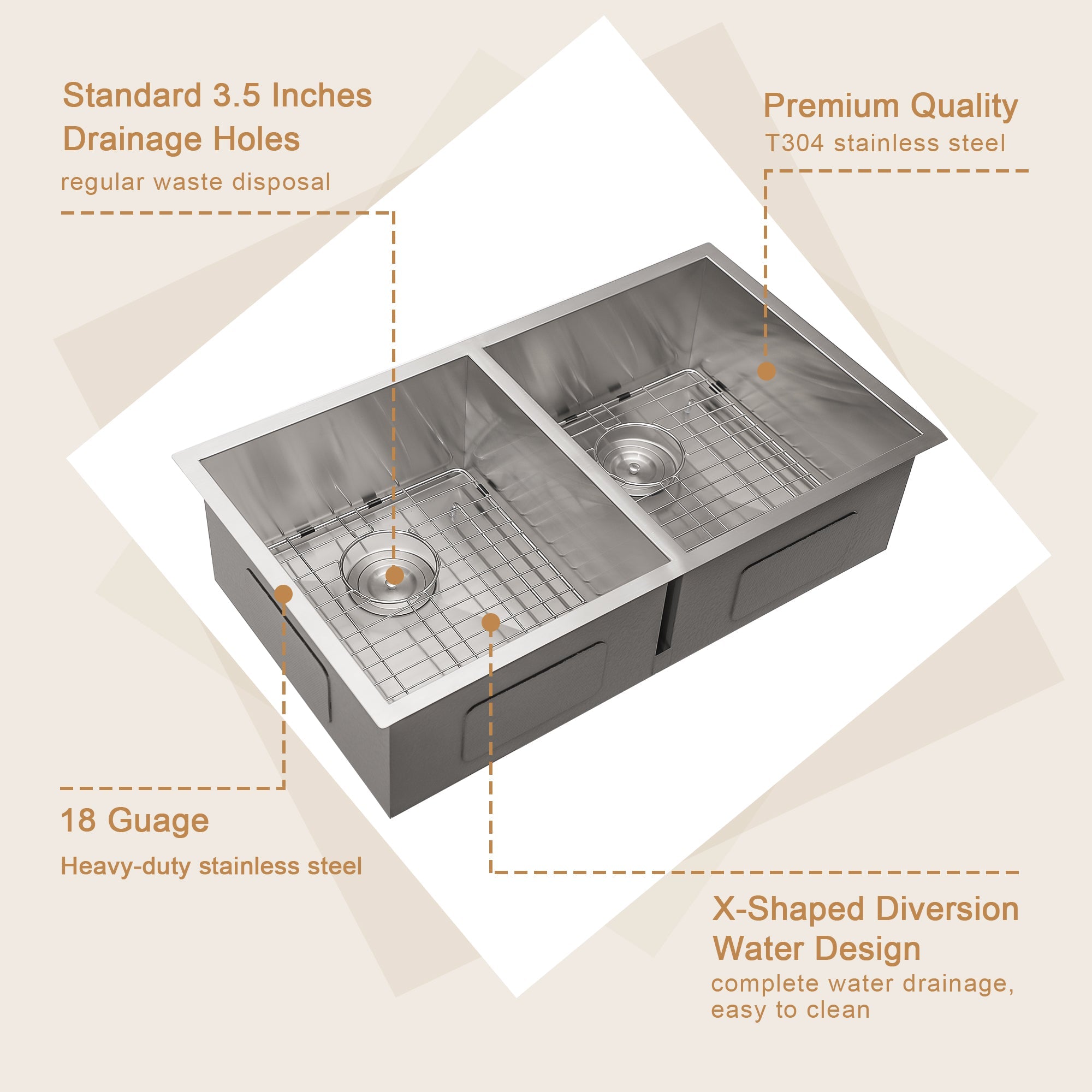 Standard 3.5 Inches Drainage Holes
regular waste disposal

Premium Quality
T304 stainless steel

18 Guage
Heavy-duty stainless steel

X-Shaped Diversion Water Design
complete water drainage, easy to clean