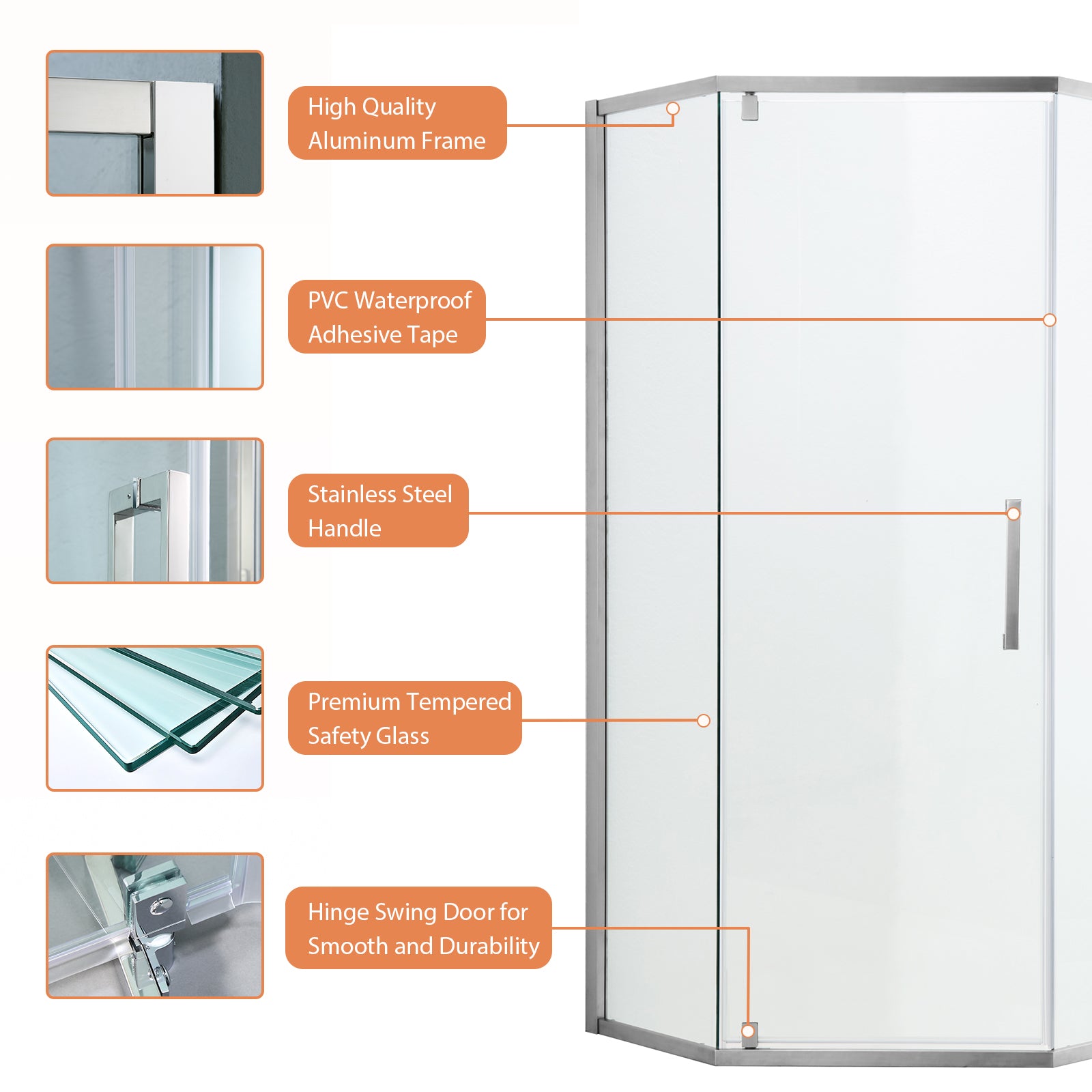 High Quality Aluminum Frame

PVC Waterproof Adhesive Tape

Stainless Steel Handle

Premium Tempered Safety Glass

Hinge Swing Door for Smooth and Durability