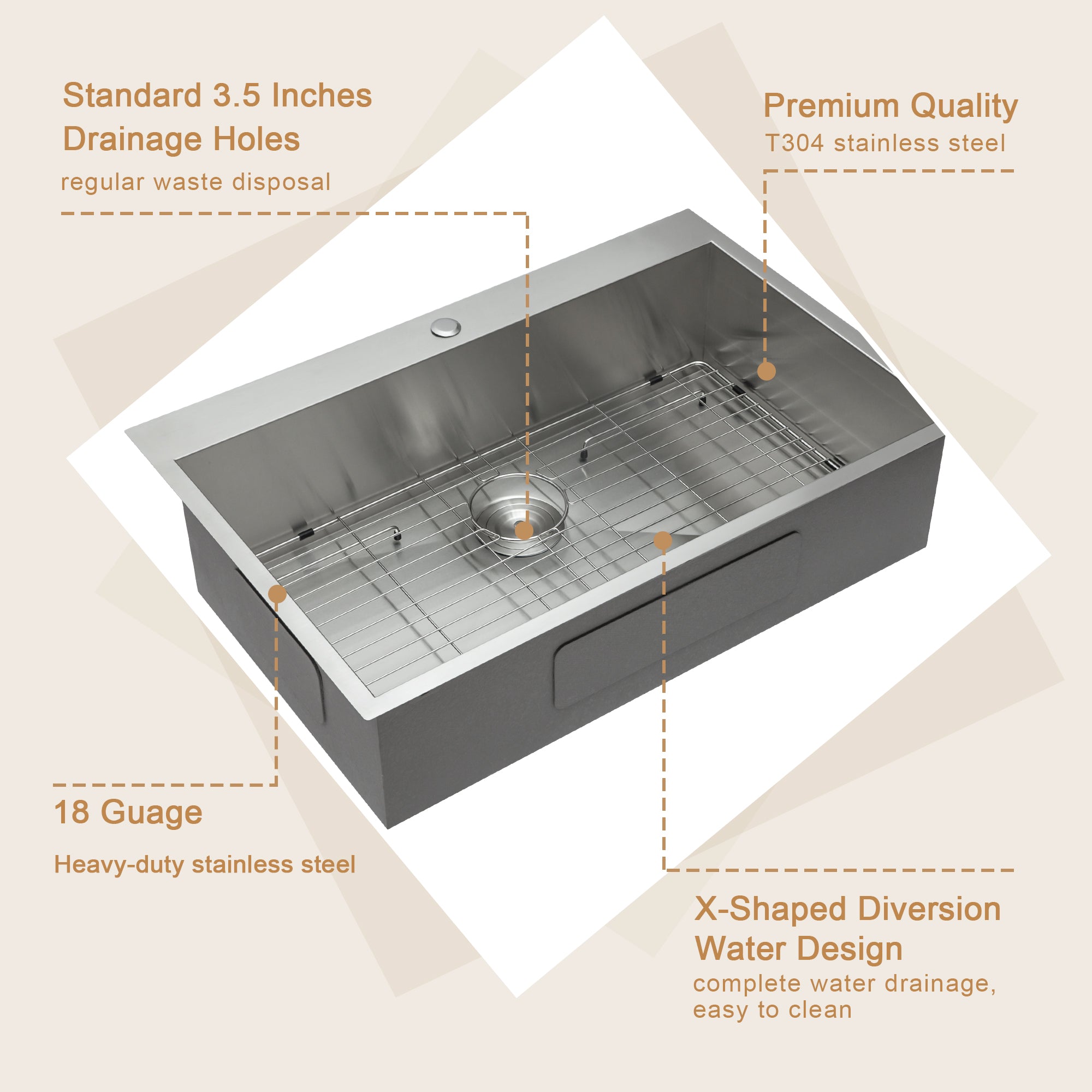 Standard 3.5 Inches Drainage Holes

regular waste disposal

Premium Quality

T304 stainless steel

18 Guage

Heavy-duty stainless steel

X-Shaped Diversion Water Design

complete water drainage, easy to clean