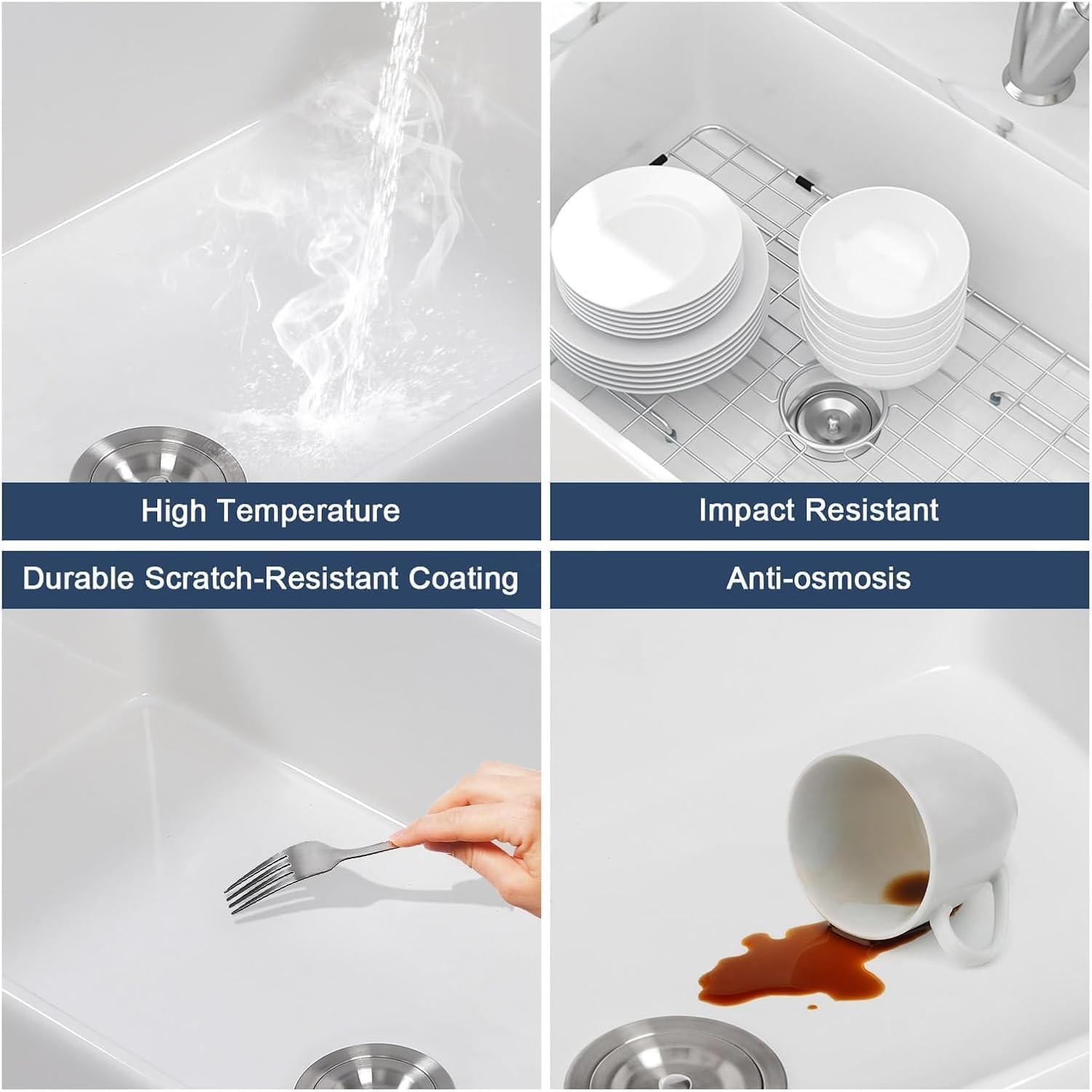 High Temperature

Impact Resistant

Durable Scratch-Resistant Coating

Anti-osmosis