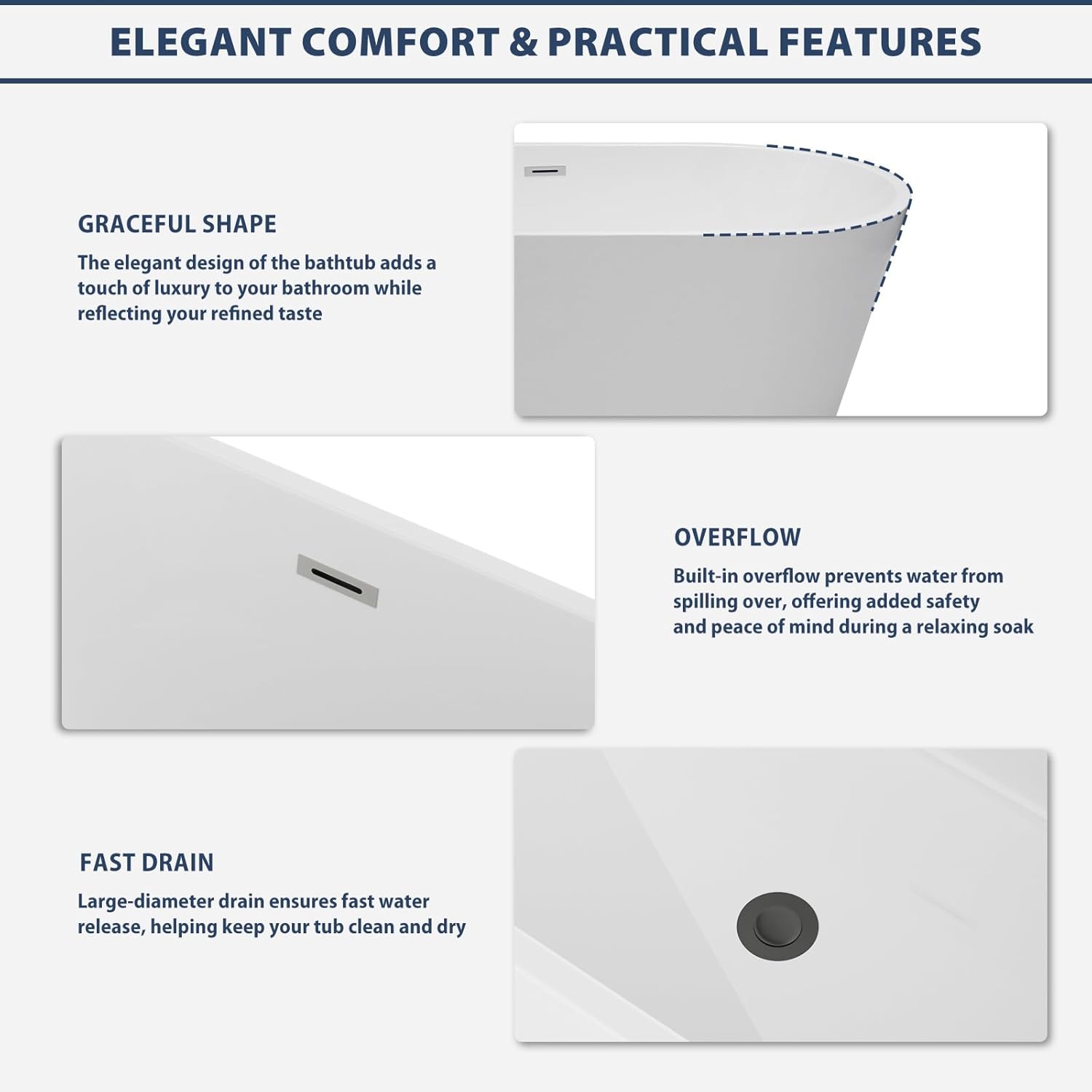 ELEGANT COMFORT & PRACTICAL FEATURES

GRACEFUL SHAPE

The elegant design of the bathtub adds a touch of luxury to your bathroom while reflecting your refined taste

OVERFLOW

Built-in overflow prevents water from spilling over, offering added safety and peace of mind during a relaxing soak

FAST DRAIN

Large-diameter drain ensures fast water release, helping keep your tub clean and dry