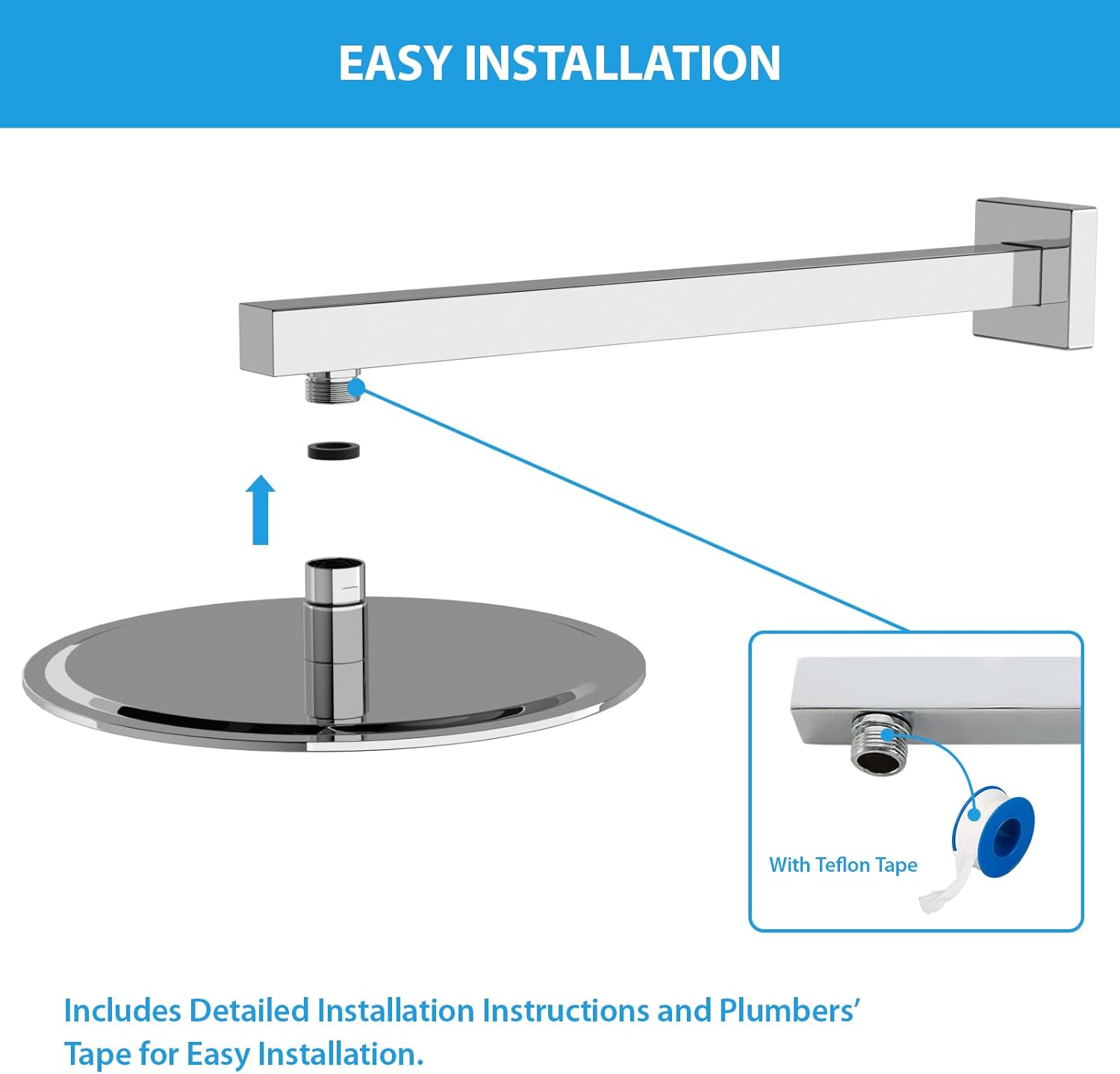 EASY INSTALLATION

With Teflon Tape

Includes Detailed Installation Instructions and Plumbers' Tape for Easy Installation.