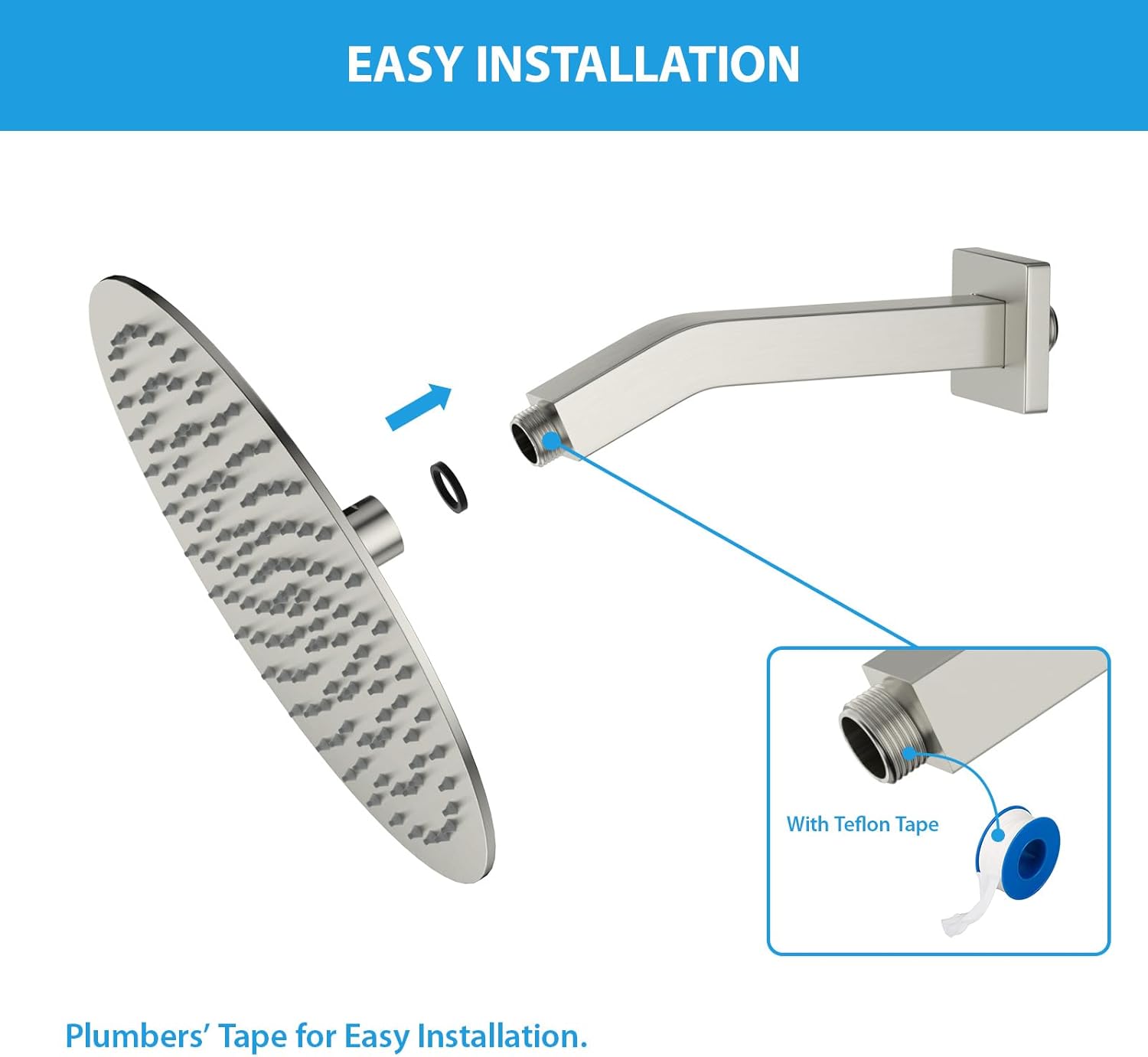 EASY INSTALLATION

With Teflon Tape

Plumbers' Tape for Easy Installation.