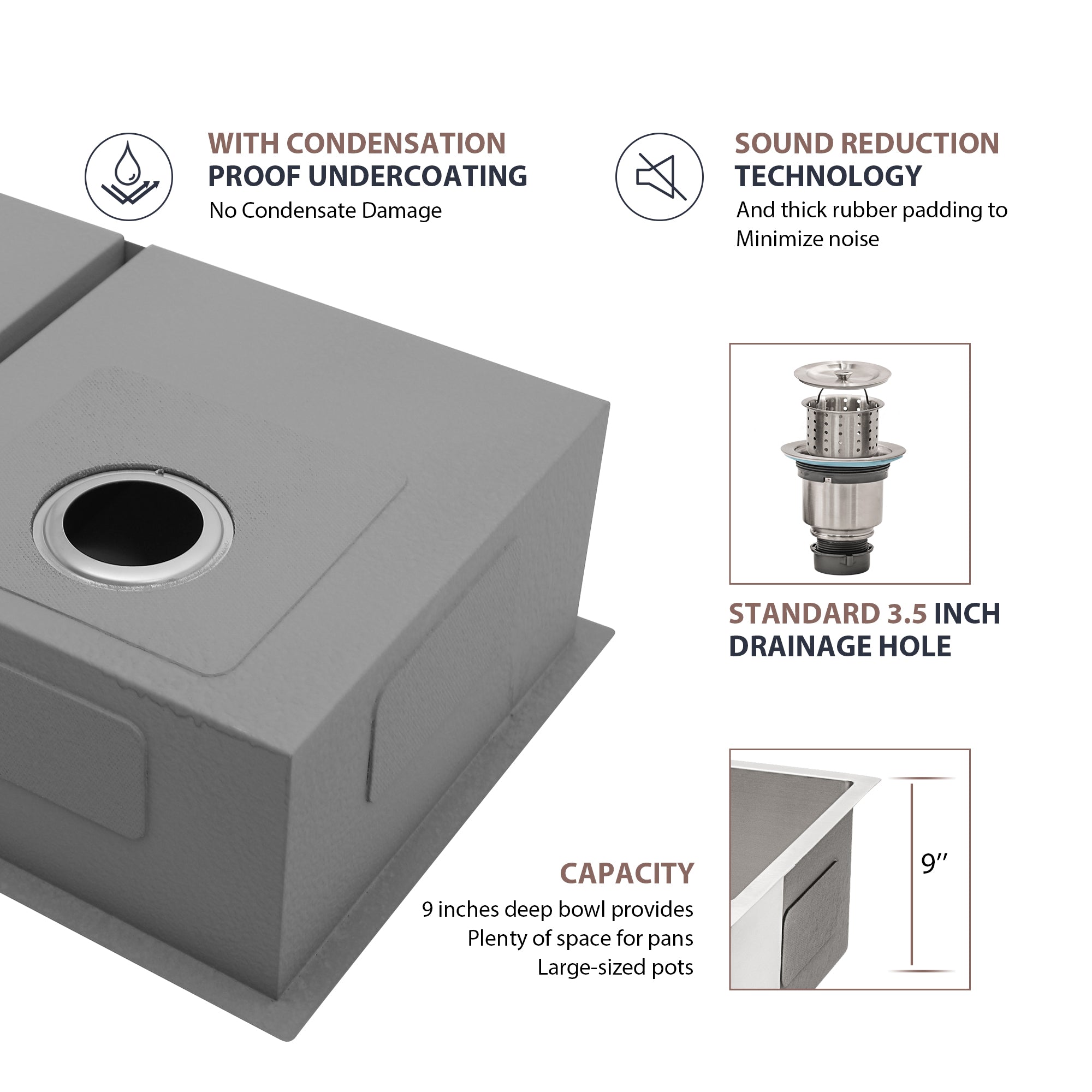 WITH CONDENSATION PROOF UNDERCOATING
No Condensate Damage

SOUND REDUCTION TECHNOLOGY
And thick rubber padding to Minimize noise

STANDARD 3.5 INCH DRAINAGE HOLE

CAPACITY
9 inches deep bowl provides
Plenty of space for pans
Large-sized pots

9″