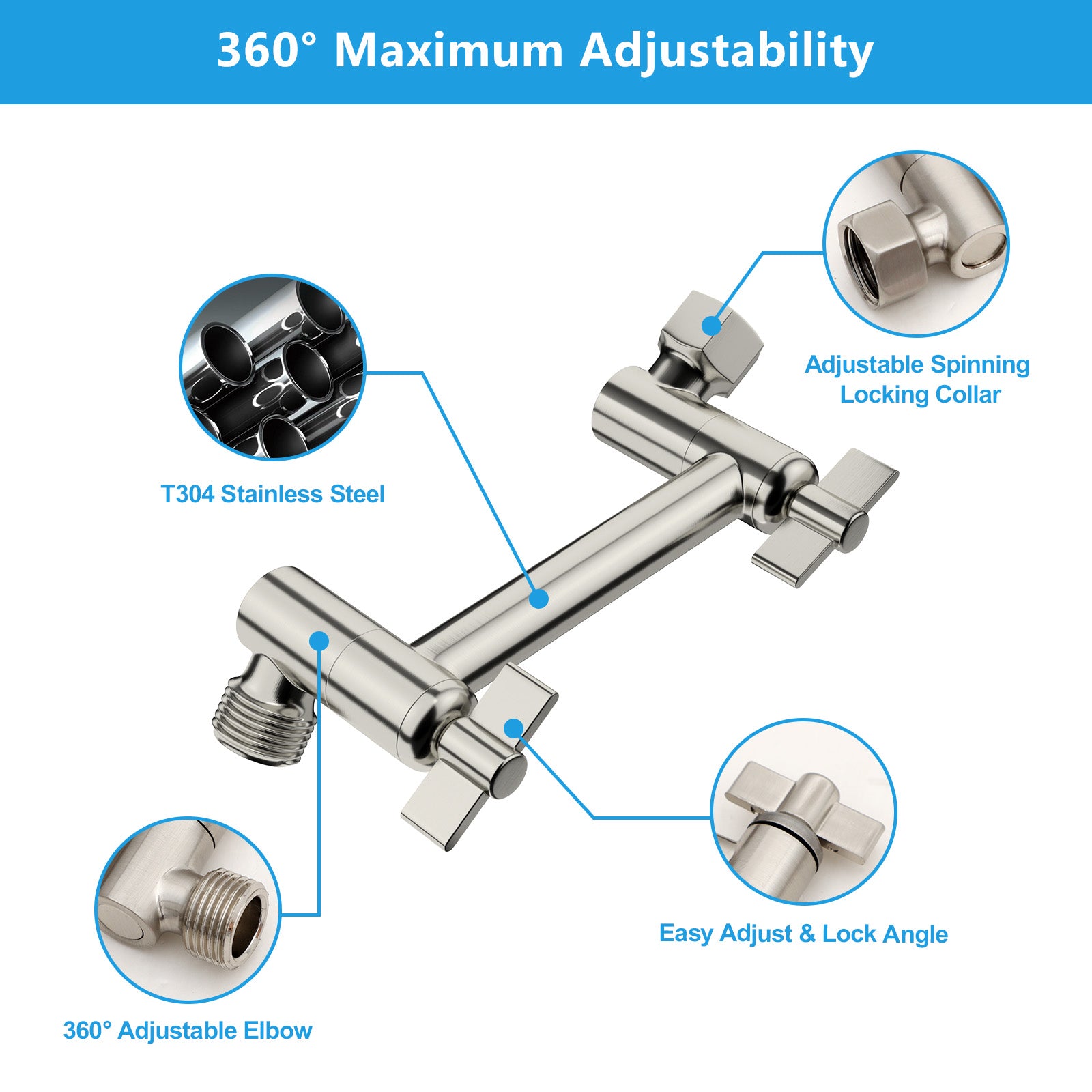 360° Maximum Adjustability

Adjustable Spinning Locking Collar

T304 Stainless Steel

Easy Adjust & Lock Angle

360° Adjustable Elbow