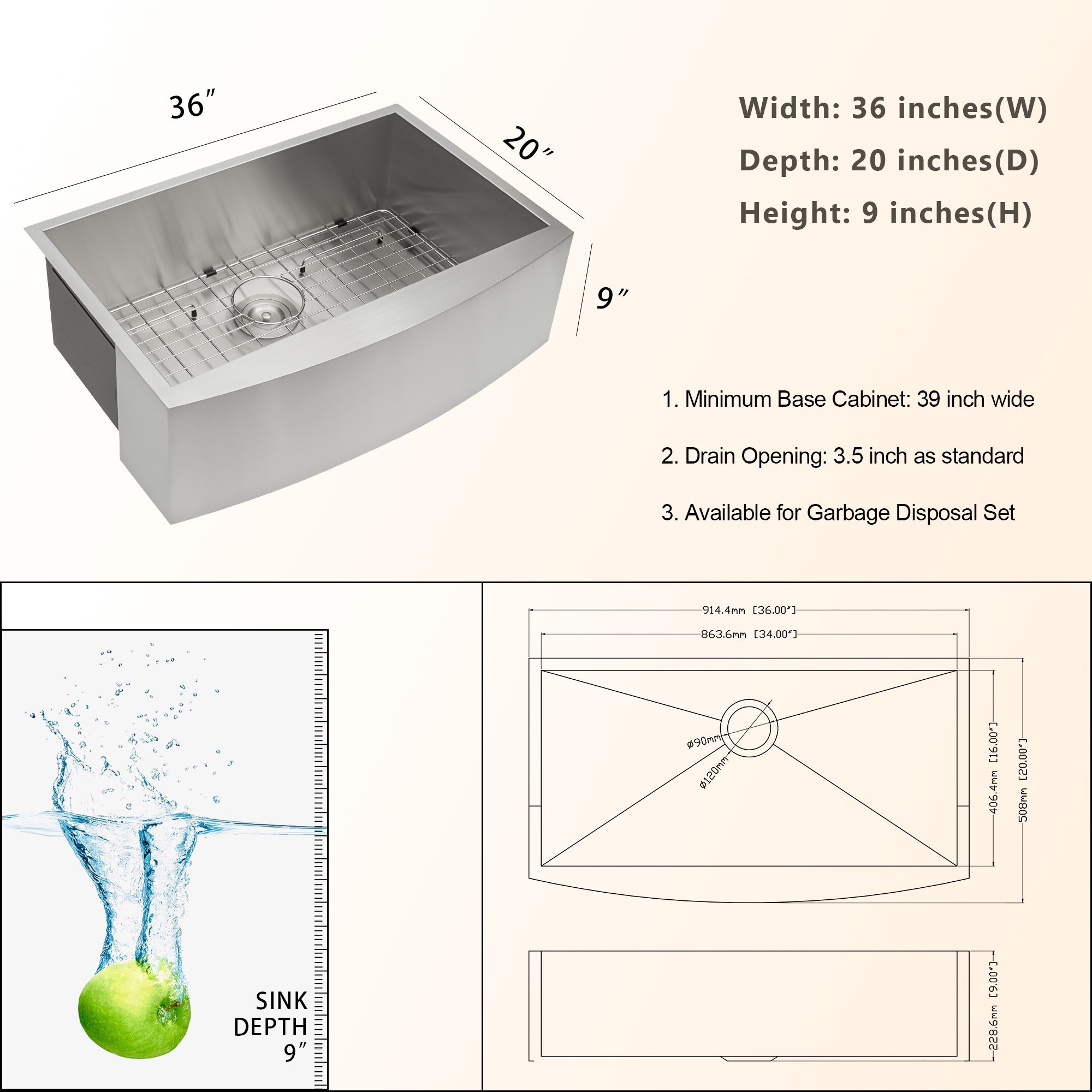 36″

20″

9″

Width: 36 inches(W)

Depth: 20 inches(D)

Height: 9 inches(H)

1. Minimum Base Cabinet: 39 inch wide

2. Drain Opening: 3.5 inch as standard

3. Available for Garbage Disposal Set

SINK DEPTH 9″

914.4mm [36.00″]

863.6mm [34.00″]

ø90mm

ø120mm

406.4mm [16.00″]

508mm [20.00″]

228.6mm [9.00″]