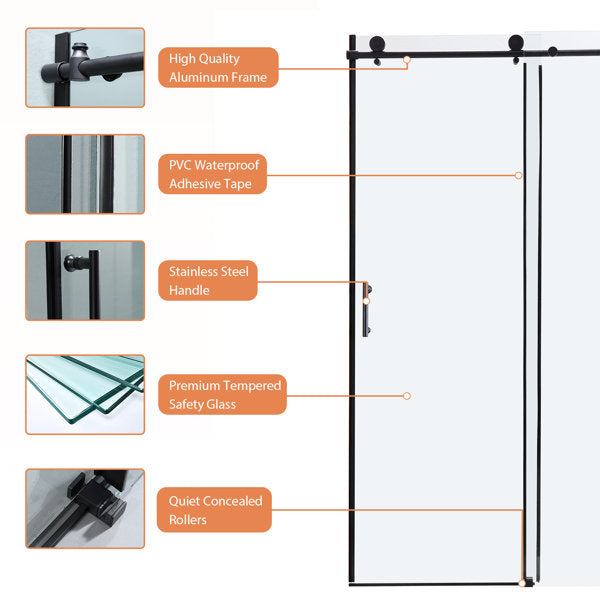 High Quality Aluminum Frame

PVC Waterproof Adhesive Tape

Stainless Steel Handle

Premium Tempered Safety Glass

Quiet Concealed Rollers