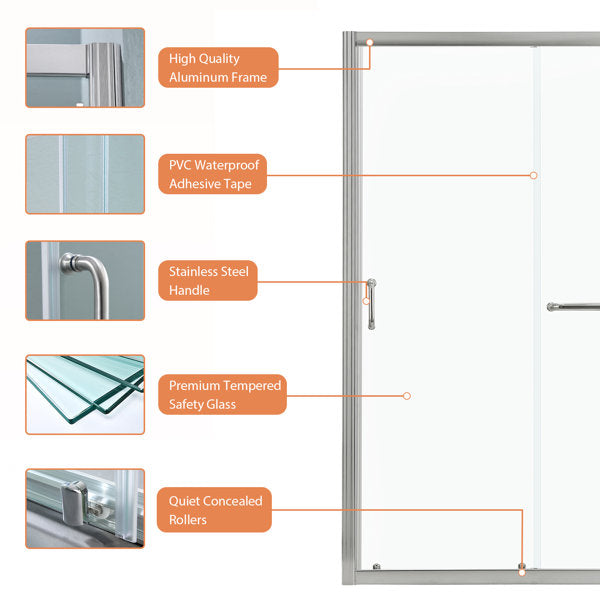 High Quality Aluminum Frame

PVC Waterproof Adhesive Tape

Stainless Steel Handle

Premium Tempered Safety Glass

Quiet Concealed Rollers