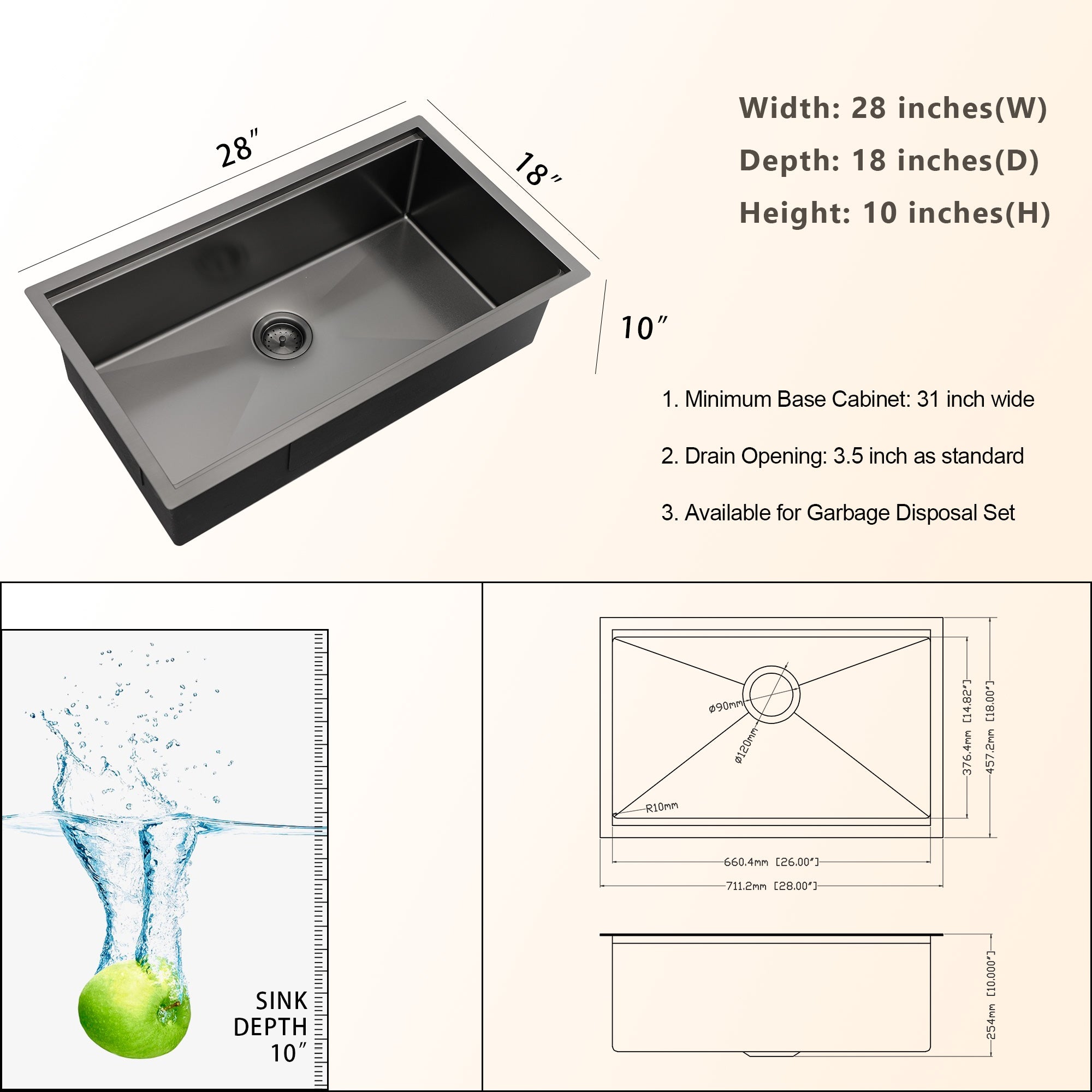 28″

18″

10″

Width: 28 inches(W)

Depth: 18 inches(D)

Height: 10 inches(H)

1. Minimum Base Cabinet: 31 inch wide

2. Drain Opening: 3.5 inch as standard

3. Available for Garbage Disposal Set

SINK DEPTH 10″

ø90mm

ø120mm

R10mm

376.4mm [14.82″]

457.2mm [18.00″]

660.4mm [26.00″]

711.2mm [28.00″]

254mm [10.000″]