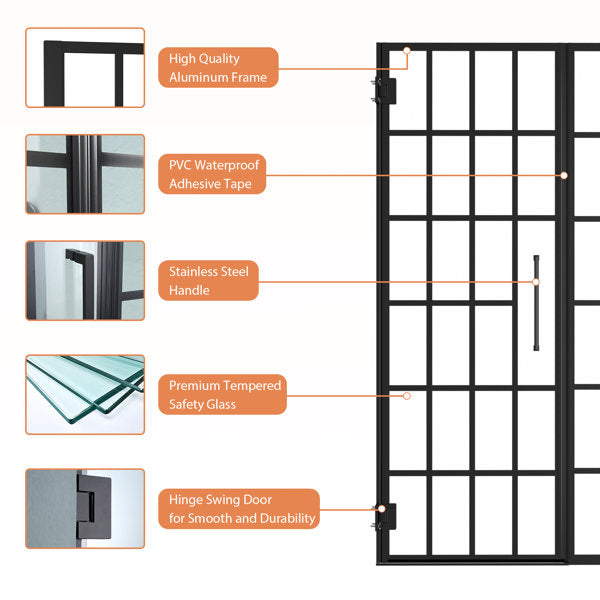 High Quality Aluminum Frame

PVC Waterproof Adhesive Tape

Stainless Steel Handle

Premium Tempered Safety Glass

Hinge Swing Door for Smooth and Durability