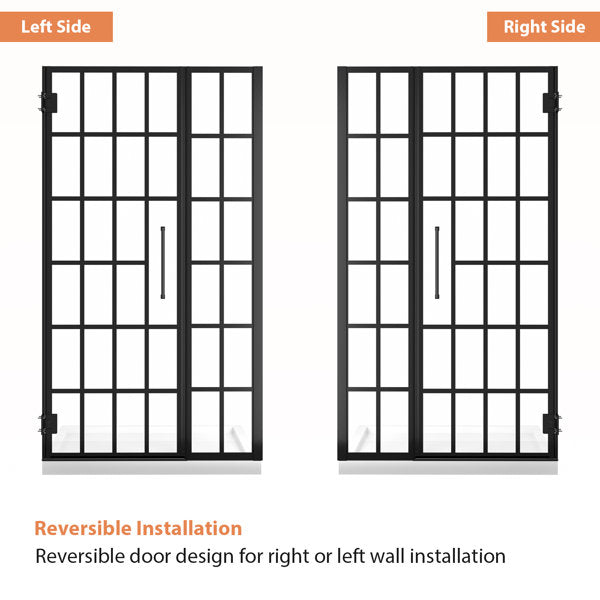 Left Side

Right Side

Reversible Installation

Reversible door design for right or left wall installation