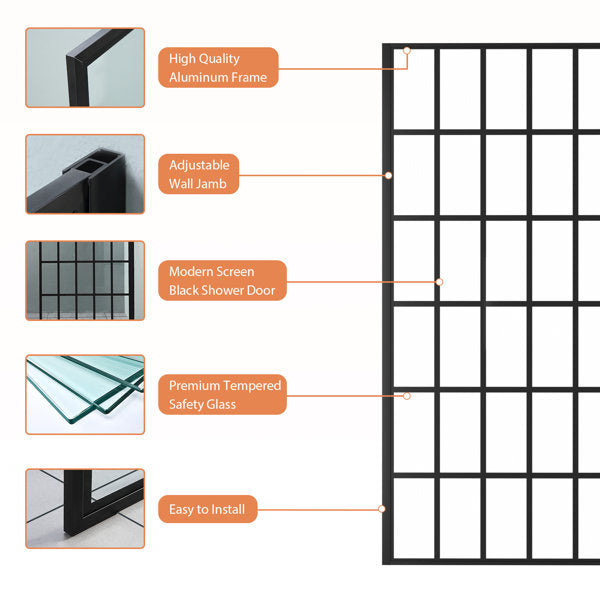 High Quality Aluminum Frame

Adjustable Wall Jamb

Modern Screen Black Shower Door

Premium Tempered Safety Glass

Easy to Install