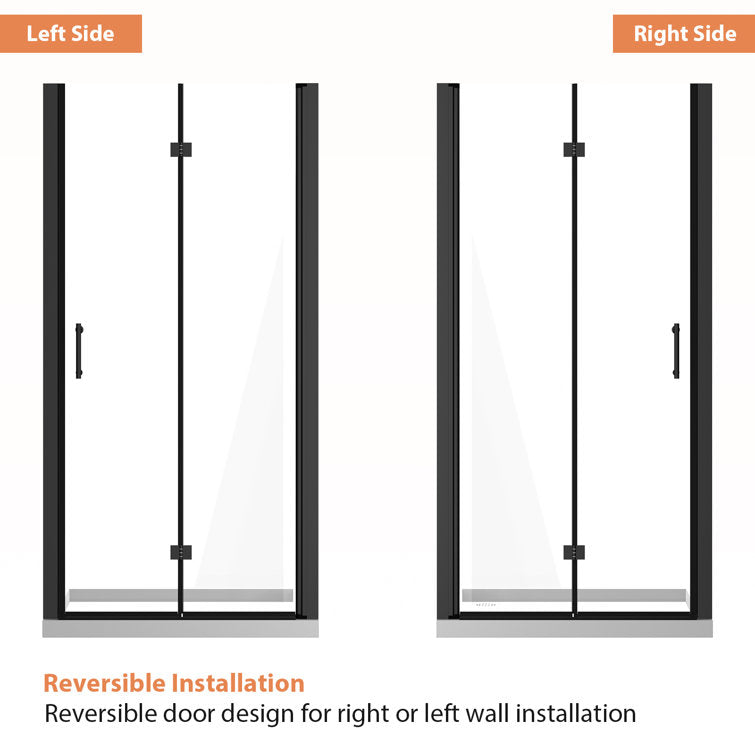 Left Side

Right Side

Reversible Installation
Reversible door design for right or left wall installation