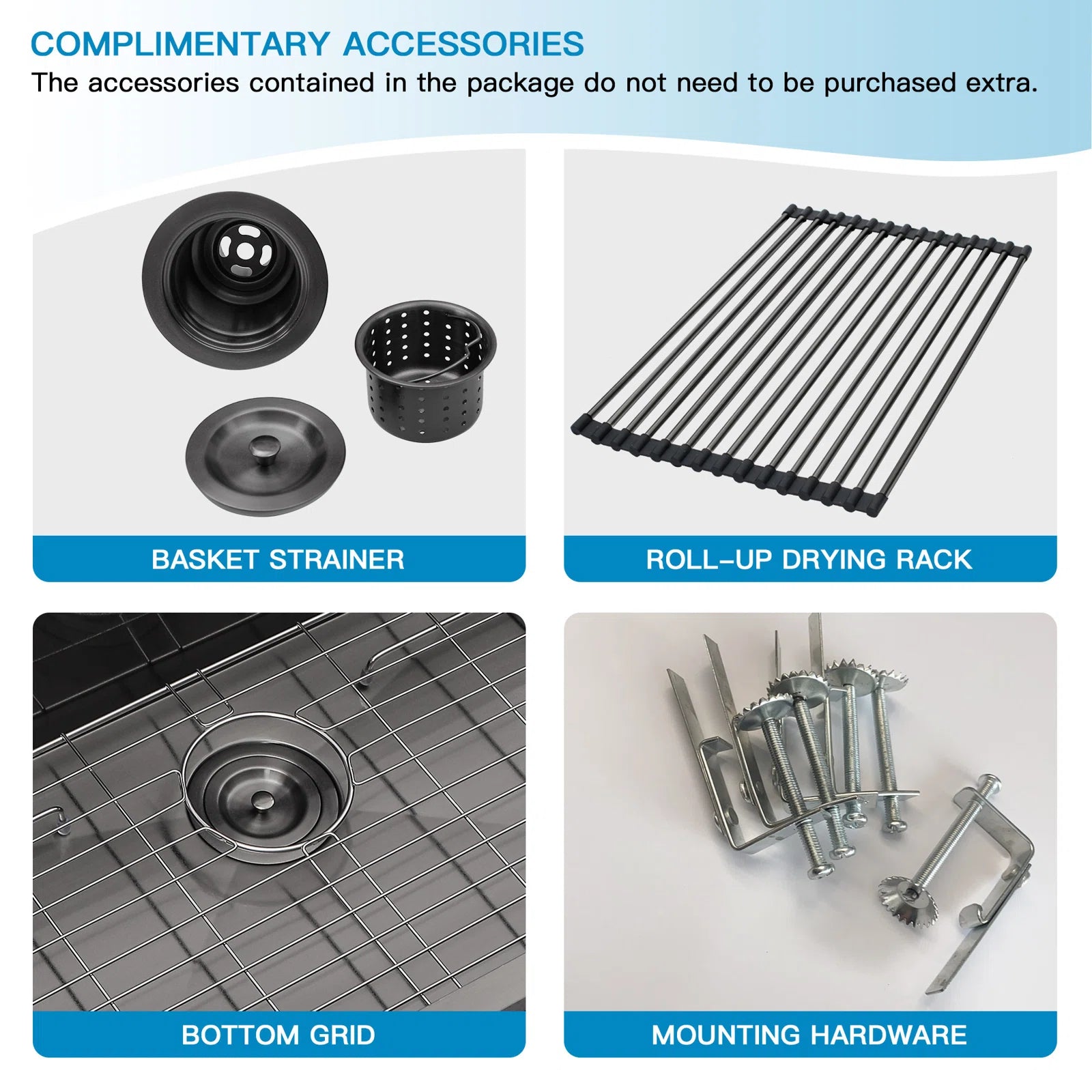 COMPLIMENTARY ACCESSORIES
The accessories contained in the package do not need to be purchased extra.

BASKET STRAINER

ROLL-UP DRYING RACK

BOTTOM GRID

MOUNTING HARDWARE