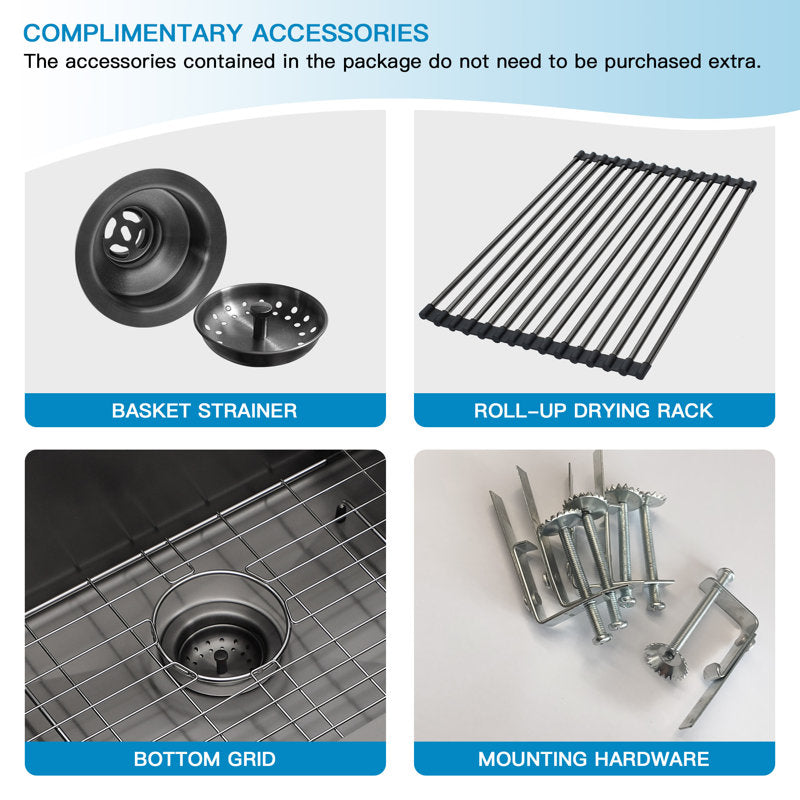 COMPLIMENTARY ACCESSORIES
The accessories contained in the package do not need to be purchased extra.

BASKET STRAINER

ROLL-UP DRYING RACK

BOTTOM GRID

MOUNTING HARDWARE