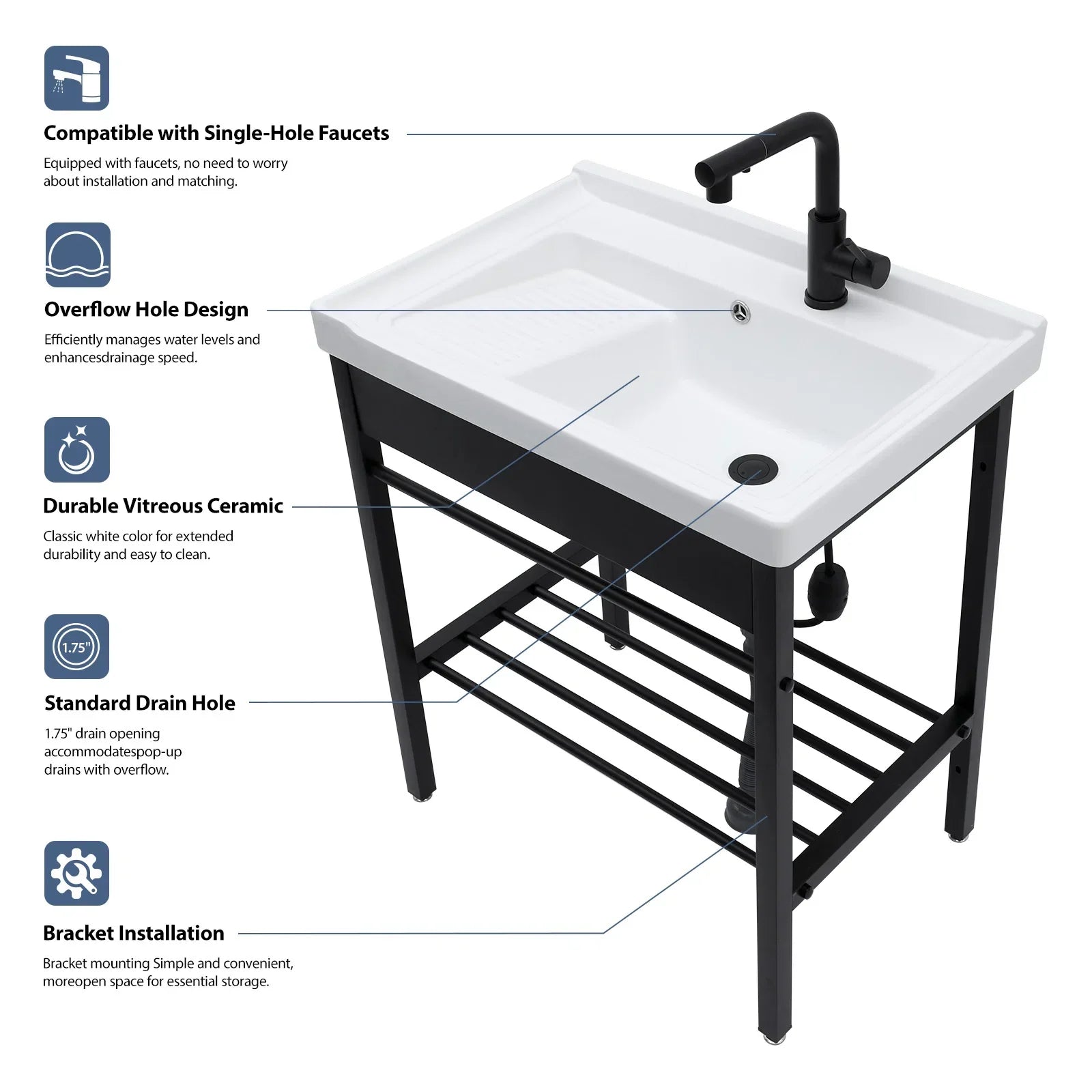 Compatible with Single-Hole Faucets

Equipped with faucets, no need to worry about installation and matching.

Overflow Hole Design

Efficiently manages water levels and enhancesdrainage speed.

Durable Vitreous Ceramic

Classic white color for extended durability and easy to clean.

1.75"

Standard Drain Hole

1.75" drain opening accommodatespop-up drains with overflow.

Bracket Installation

Bracket mounting Simple and convenient, moreopen space for essential storage.