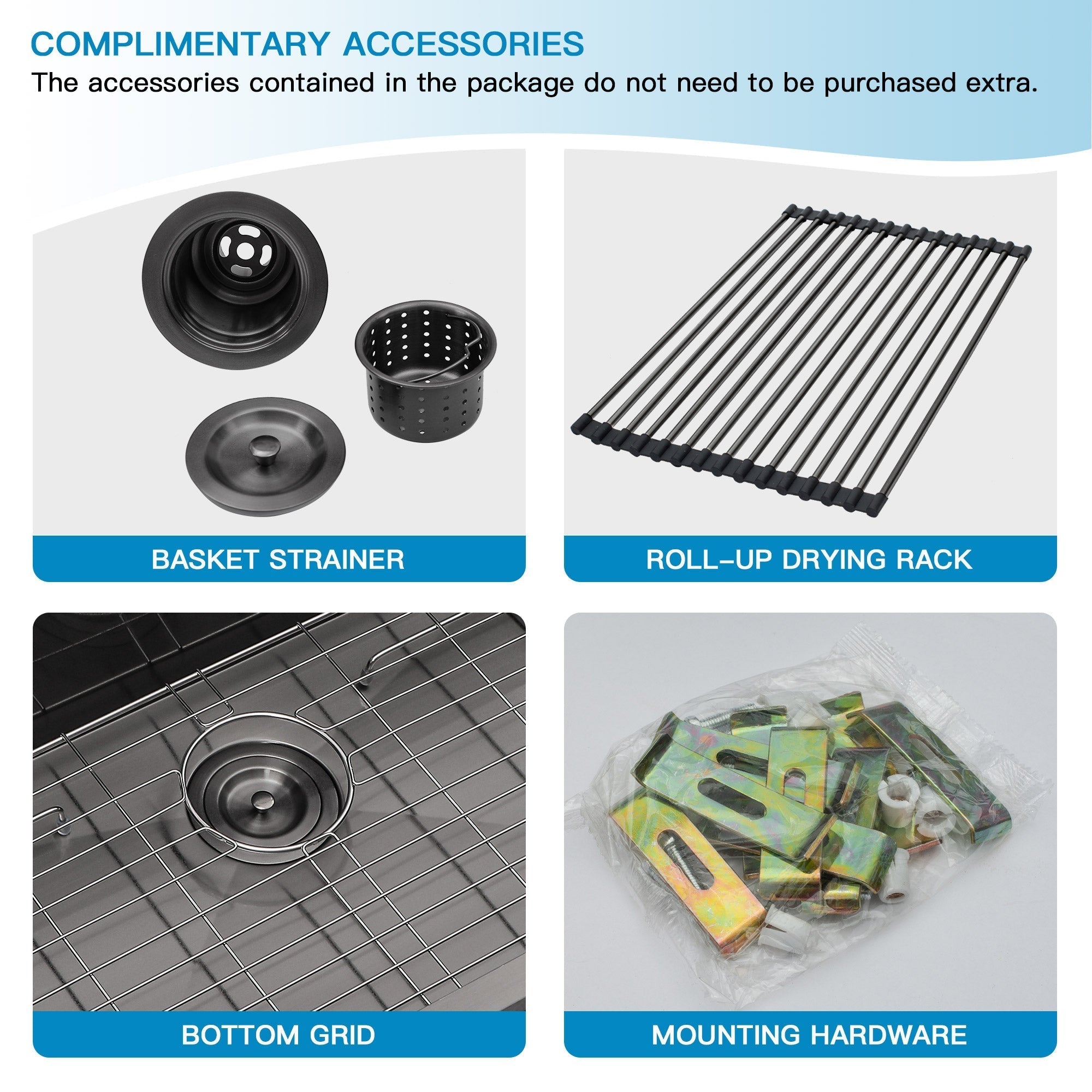 COMPLIMENTARY ACCESSORIES

The accessories contained in the package do not need to be purchased extra.

BASKET STRAINER

ROLL-UP DRYING RACK

BOTTOM GRID

MOUNTING HARDWARE