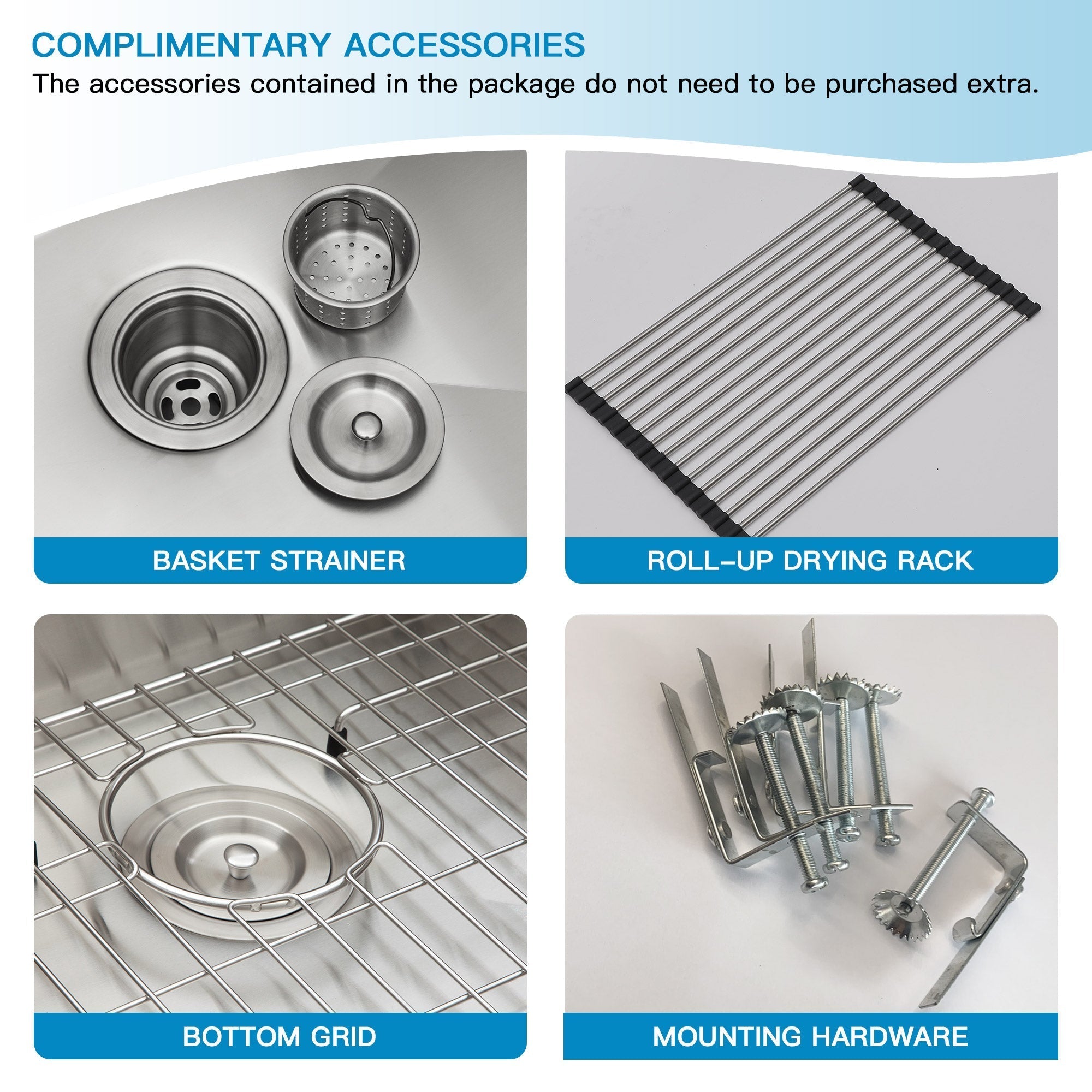 COMPLIMENTARY ACCESSORIES
The accessories contained in the package do not need to be purchased extra.

BASKET STRAINER

ROLL-UP DRYING RACK

BOTTOM GRID

MOUNTING HARDWARE